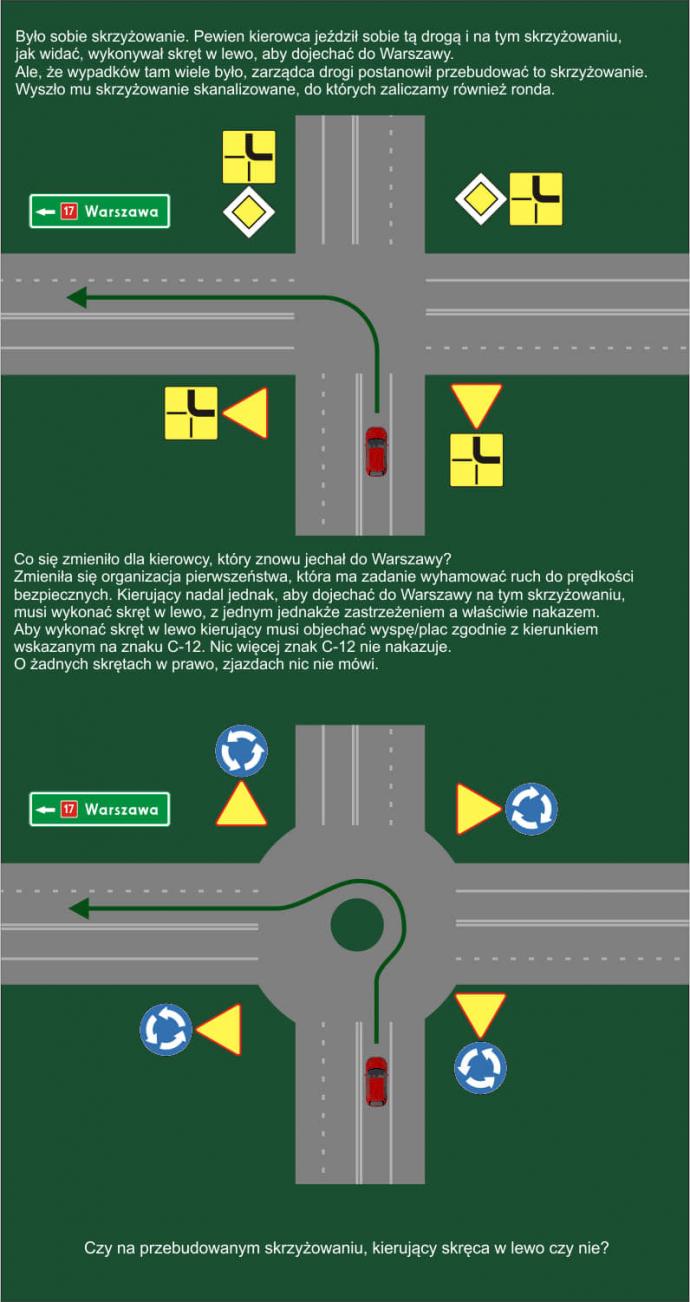 Było sobie skrzyżowanie. Pewien kierowca jeździł sobie tą drogą i na tym skrzyżowaniu, jak widać, wykonywał skręt w lewo, aby dojechać do Warszawy.
Ale, że wypadków tam wiele było, zarządca drogi postanowił przebudować to skrzyżowanie.
Wyszło mu skrzyżowanie skanalizowane, do których zaliczamy również ronda.

17 Warszawa

Co się zmieniło dla kierowcy, który znowu jechał do Warszawy?
Zmieniła się organizacja pierwszeństwa, która ma zadanie wyhamować ruch do prędkości bezpiecznych. Kierujący nadal jednak, aby dojechać do Warszawy na tym skrzyżowaniu, musi wykonać skręt w lewo, z jednym jednakże zastrzeżeniem a właściwie nakazem.
Aby wykonać skręt w lewo kierujący musi objechać wyspę/plac zgodnie z kierunkiem wskazanym na znaku C-12. Nic więcej znak C-12 nie nakazuje.
O żadnych skrętach w prawo, zjazdach nic nie mówi.

17 Warszawa

Czy na przebudowanym skrzyżowaniu, kierujący skręca w lewo czy nie?